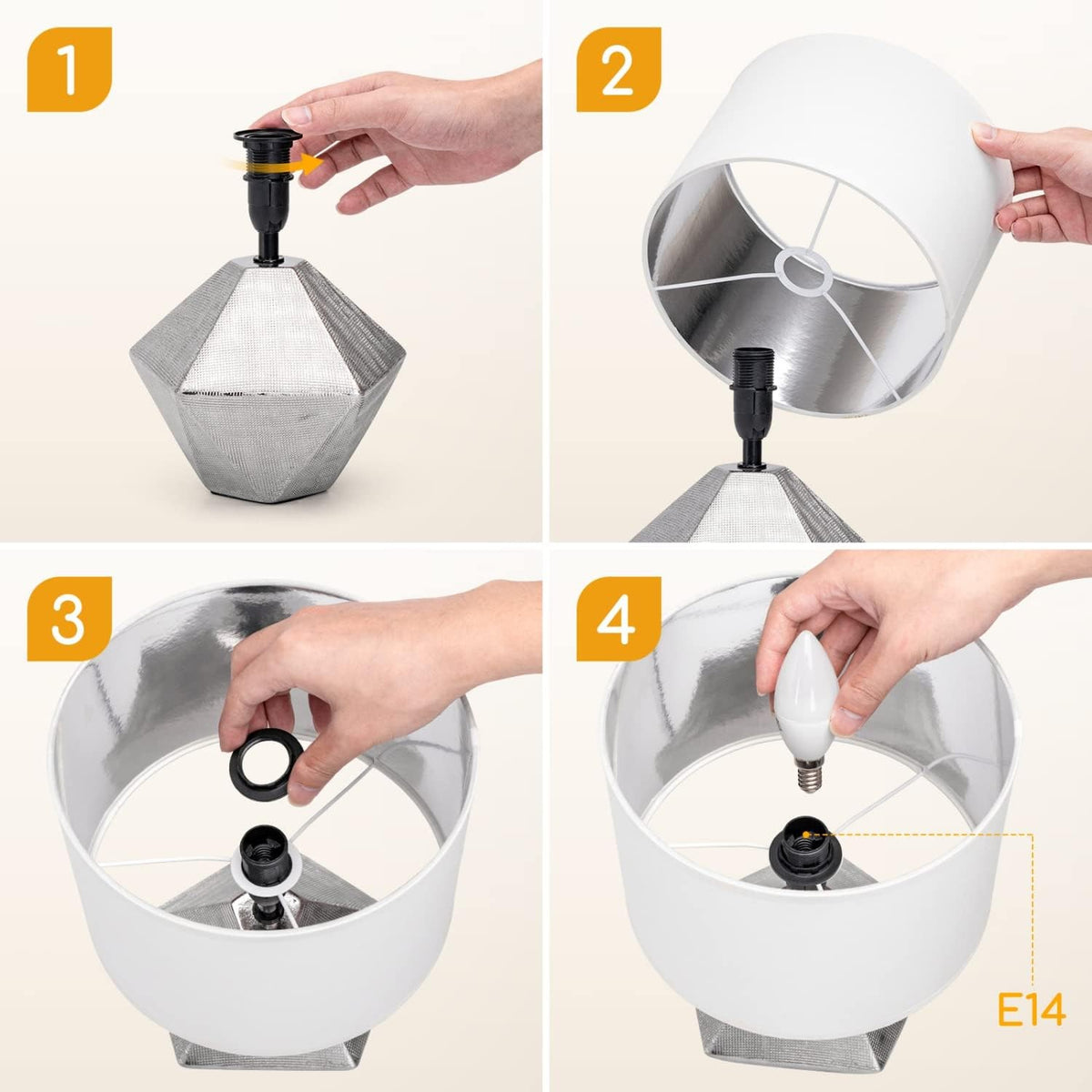 1

2

3

4

E14