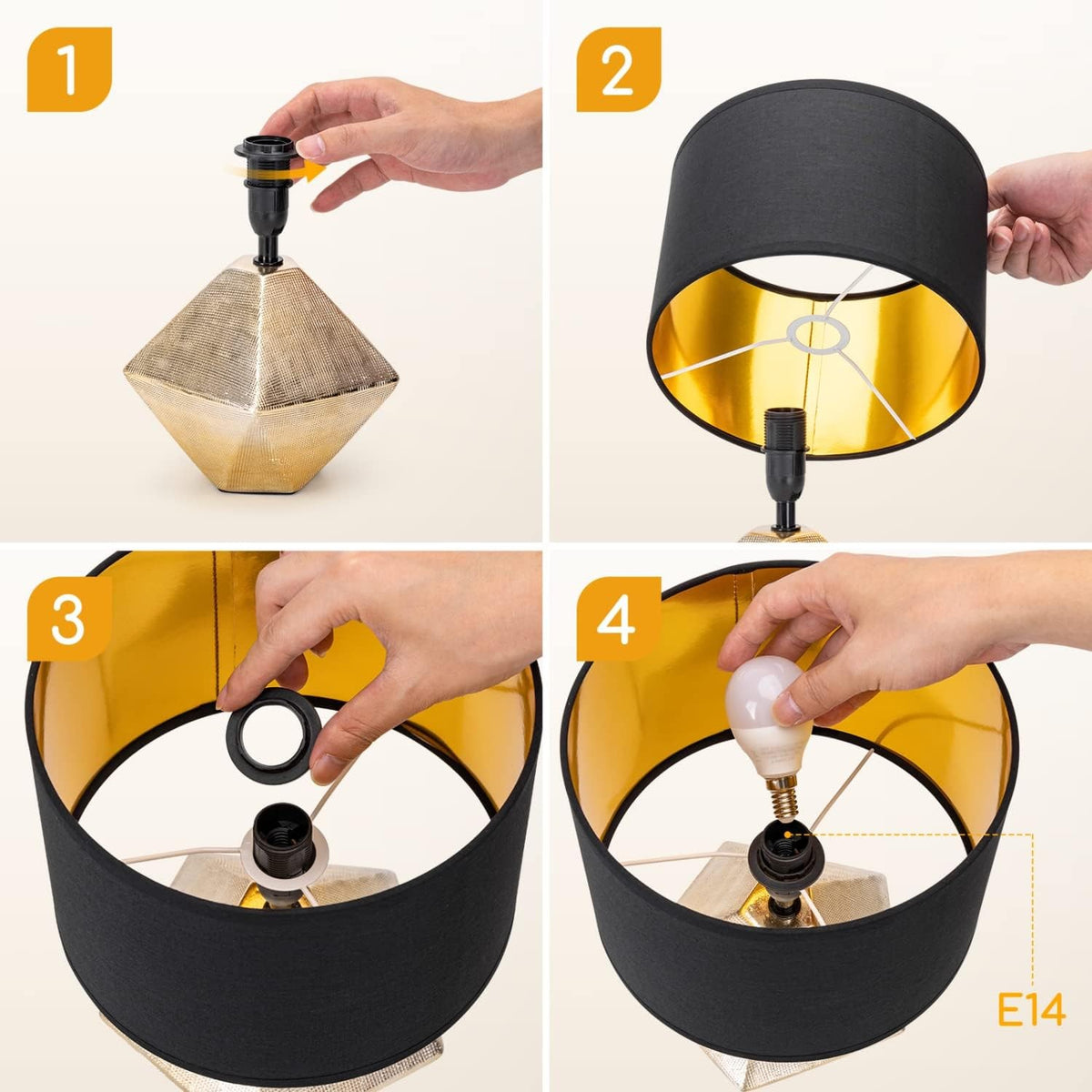 1

2

3

4

E14