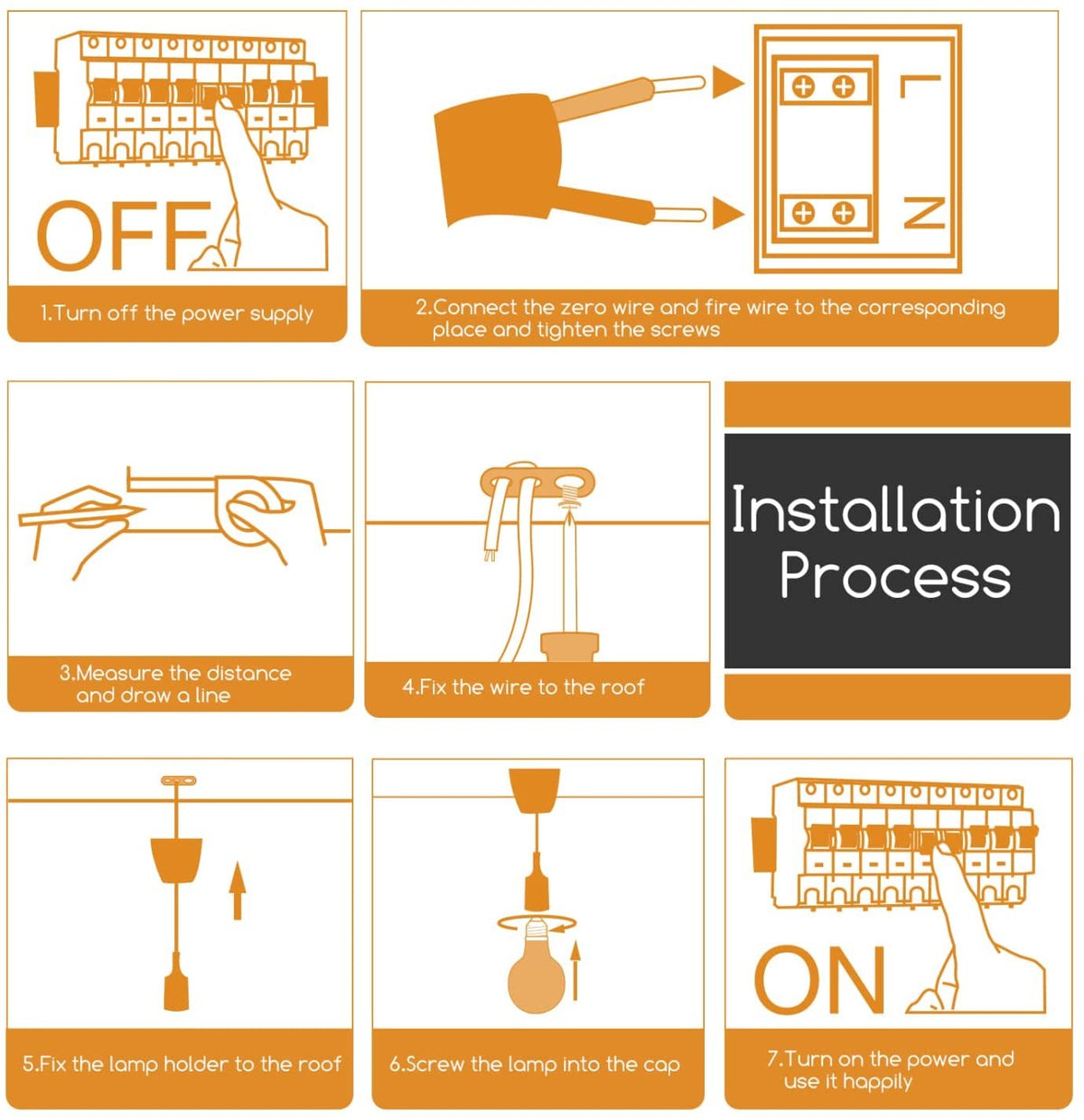 OFF

1.Turn off the power supply

L

N

2.Connect the zero wire and fire wire to the corresponding place and tighten the screws

3.Measure the distance and draw a line

4.Fix the wire to the roof

Installation Process

5.Fix the lamp holder to the roof

6.Screw the lamp into the cap

ON

7.Turn on the power and use it happily