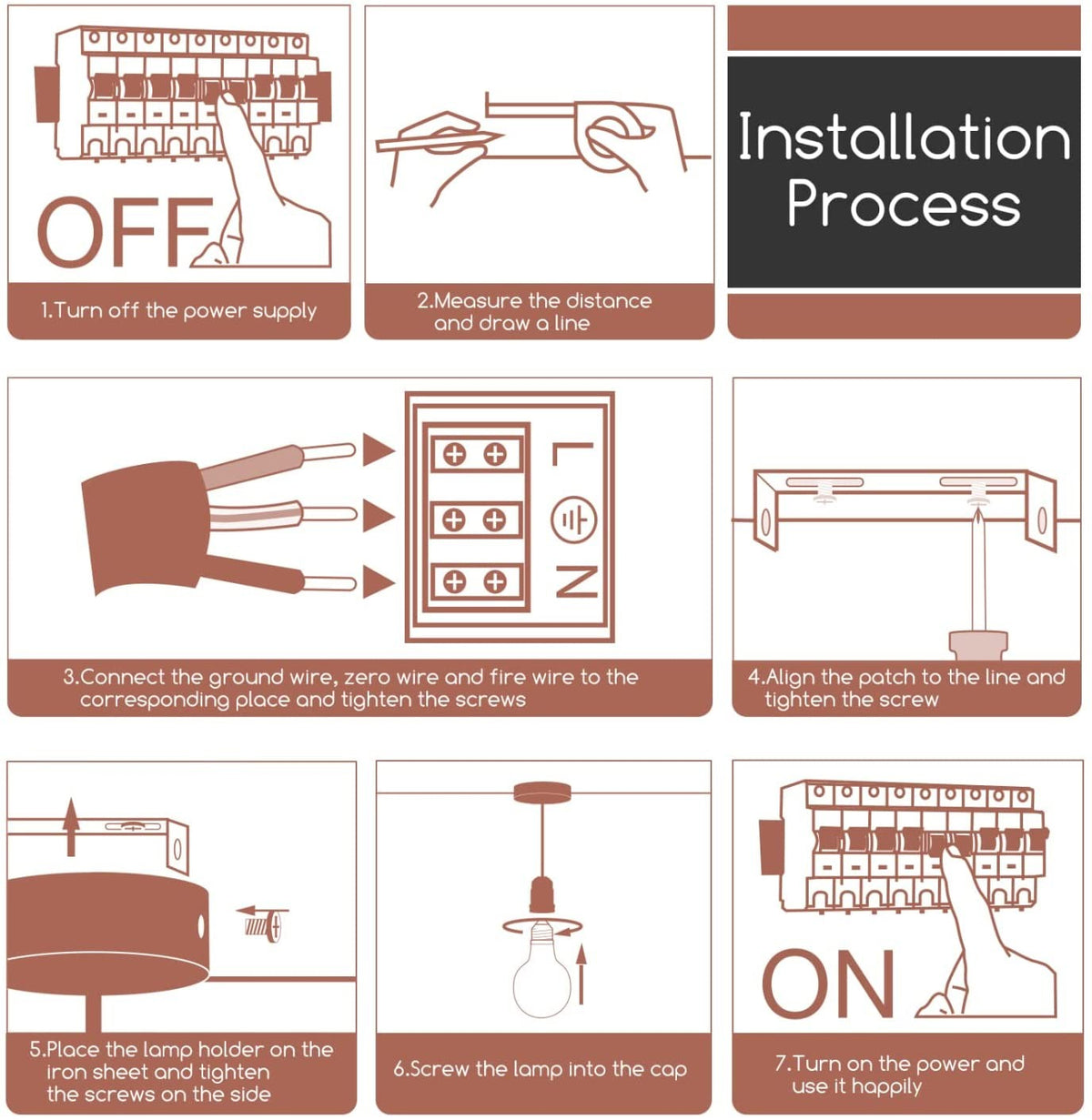 OFF

1.Turn off the power supply

2.Measure the distance and draw a line

Installation Process

L

N

3.Connect the ground wire, zero wire and fire wire to the corresponding place and tighten the screws

4.Align the patch to the line and tighten the screw

5.Place the lamp holder on the iron sheet and tighten the screws on the side

6.Screw the lamp into the cap

ON

7.Turn on the power and use it happily