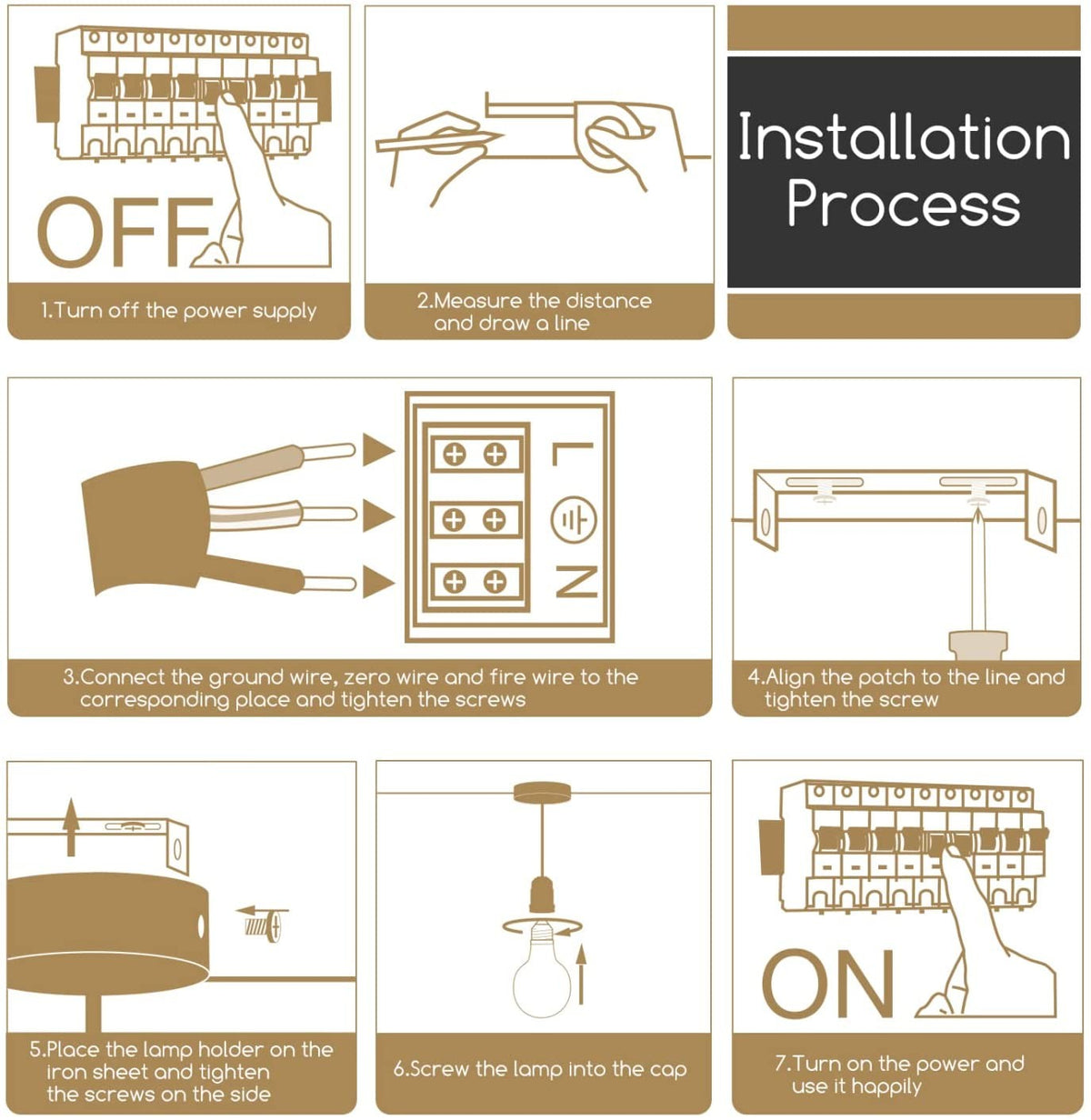 OFF

1.Turn off the power supply

2.Measure the distance and draw a line

Installation Process

L

N

3.Connect the ground wire, zero wire and fire wire to the corresponding place and tighten the screws

4.Align the patch to the line and tighten the screw

5.Place the lamp holder on the iron sheet and tighten the screws on the side

6.Screw the lamp into the cap

ON

7.Turn on the power and use it happily