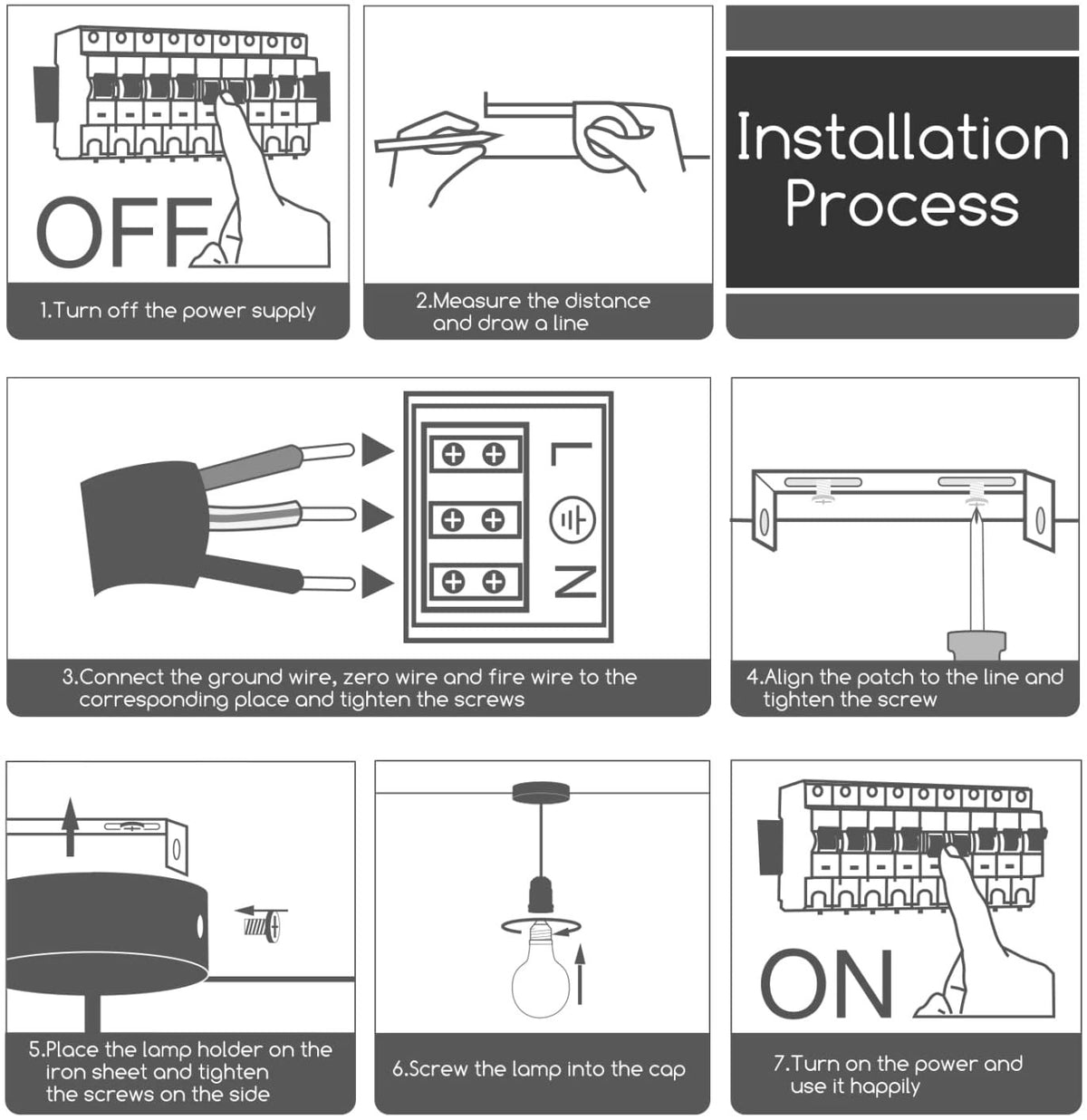 OFF

1.Turn off the power supply

2.Measure the distance and draw a line

Installation Process

L

N

3.Connect the ground wire, zero wire and fire wire to the corresponding place and tighten the screws

4.Align the patch to the line and tighten the screw

5.Place the lamp holder on the iron sheet and tighten the screws on the side

6.Screw the lamp into the cap

ON

7.Turn on the power and use it happily